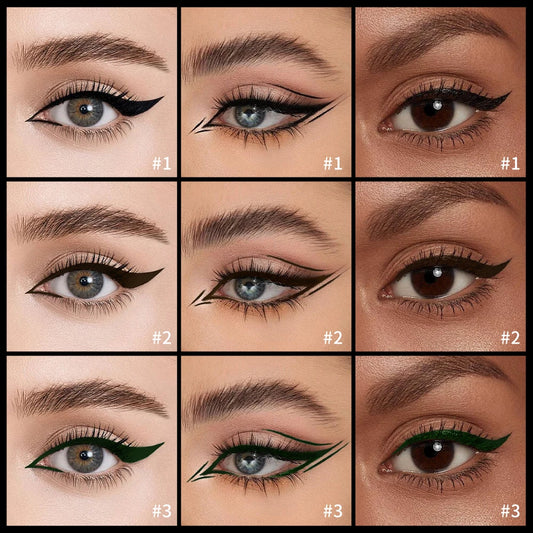 #1
#1
#1
#2
#2
#2
#3
#3
#3